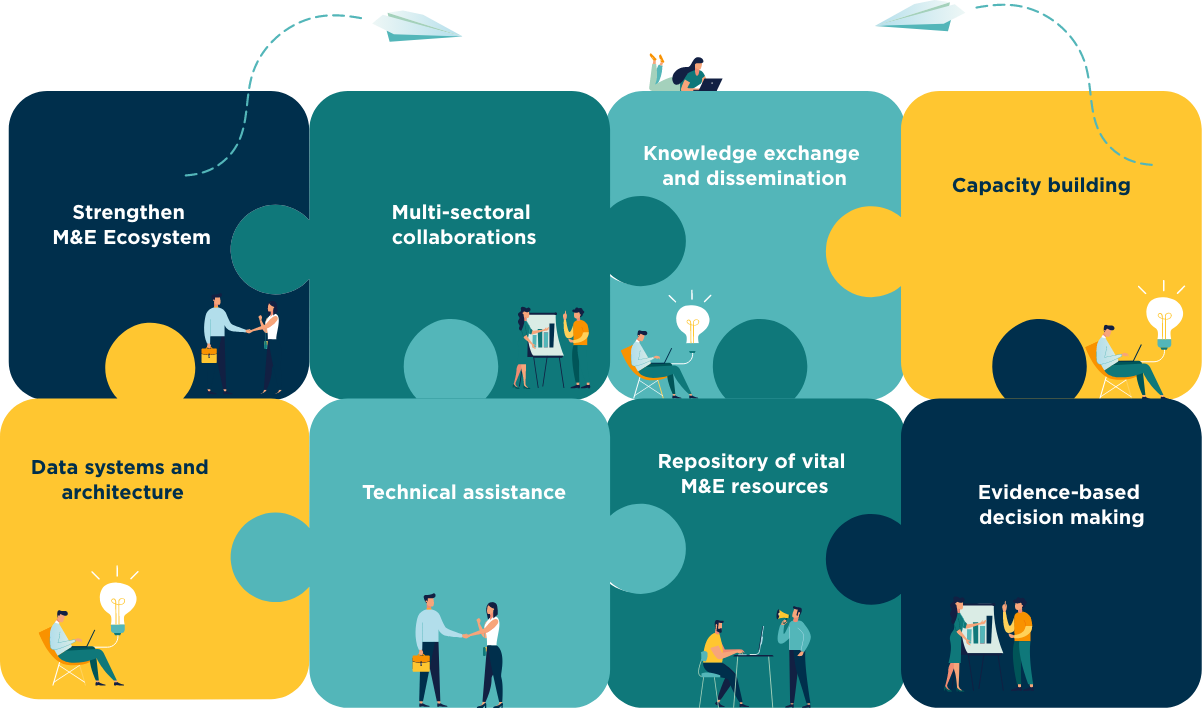 Strengthen M&E Ecosystem

Multi-sectoral collaborations

Knowledge exchange and dissemination

Capacity building

Data systems and architecture

Technical assistance

Repository of vital M&E resources

Evidence-based decision making